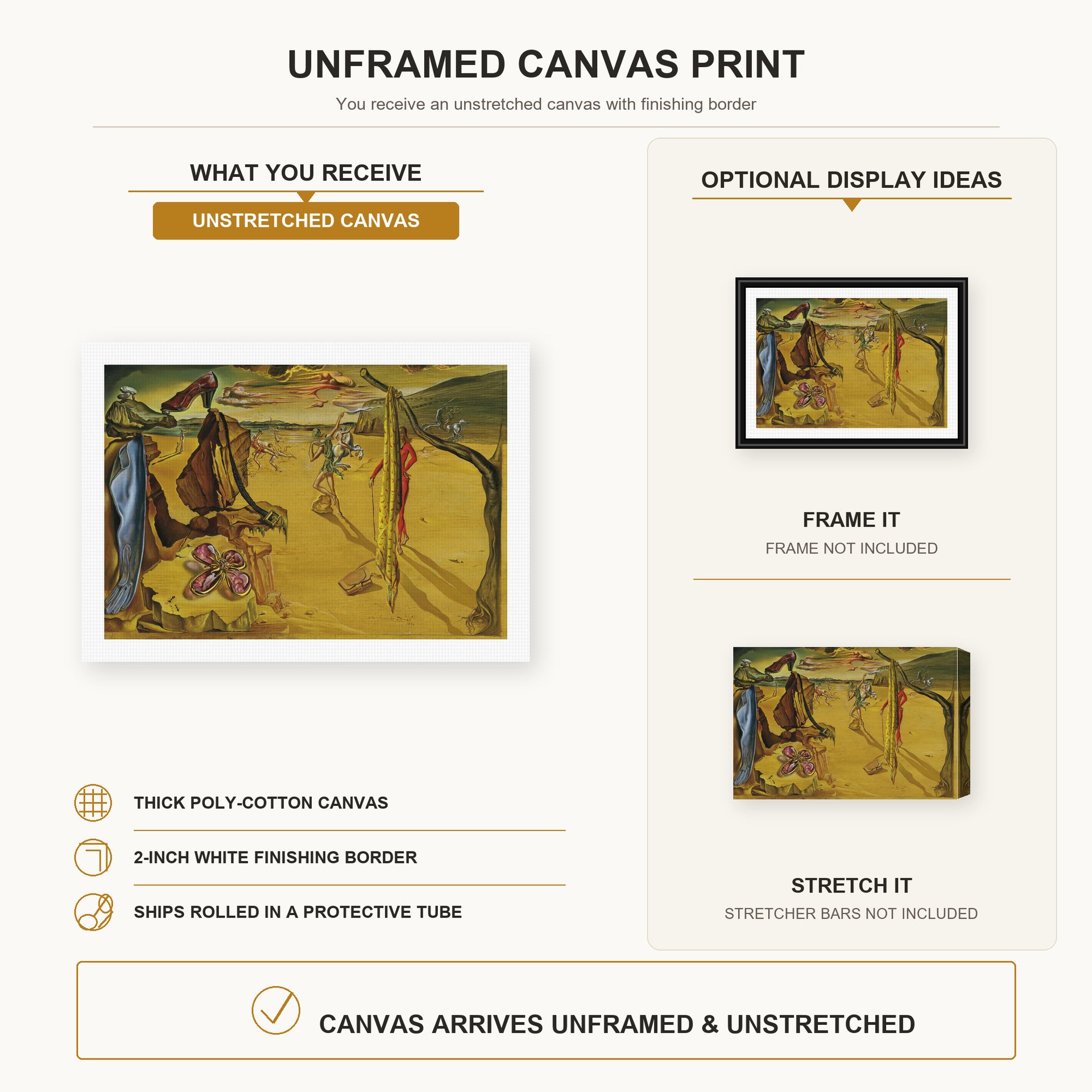 UNFRAMED CANVAS PRINT

You receive an unstretched canvas with finishing border

WHAT YOU RECEIVE

UNSTRETCHED CANVAS

THICK POLY-COTTON CANVAS

2-INCH WHITE FINISHING BORDER

SHIPS ROLLED IN A PROTECTIVE TUBE

OPTIONAL DISPLAY IDEAS

FRAME IT

FRAME NOT INCLUDED

STRETCH IT

STRETCHER BARS NOT INCLUDED

CANVAS ARRIVES UNFRAMED & UNSTRETCHED