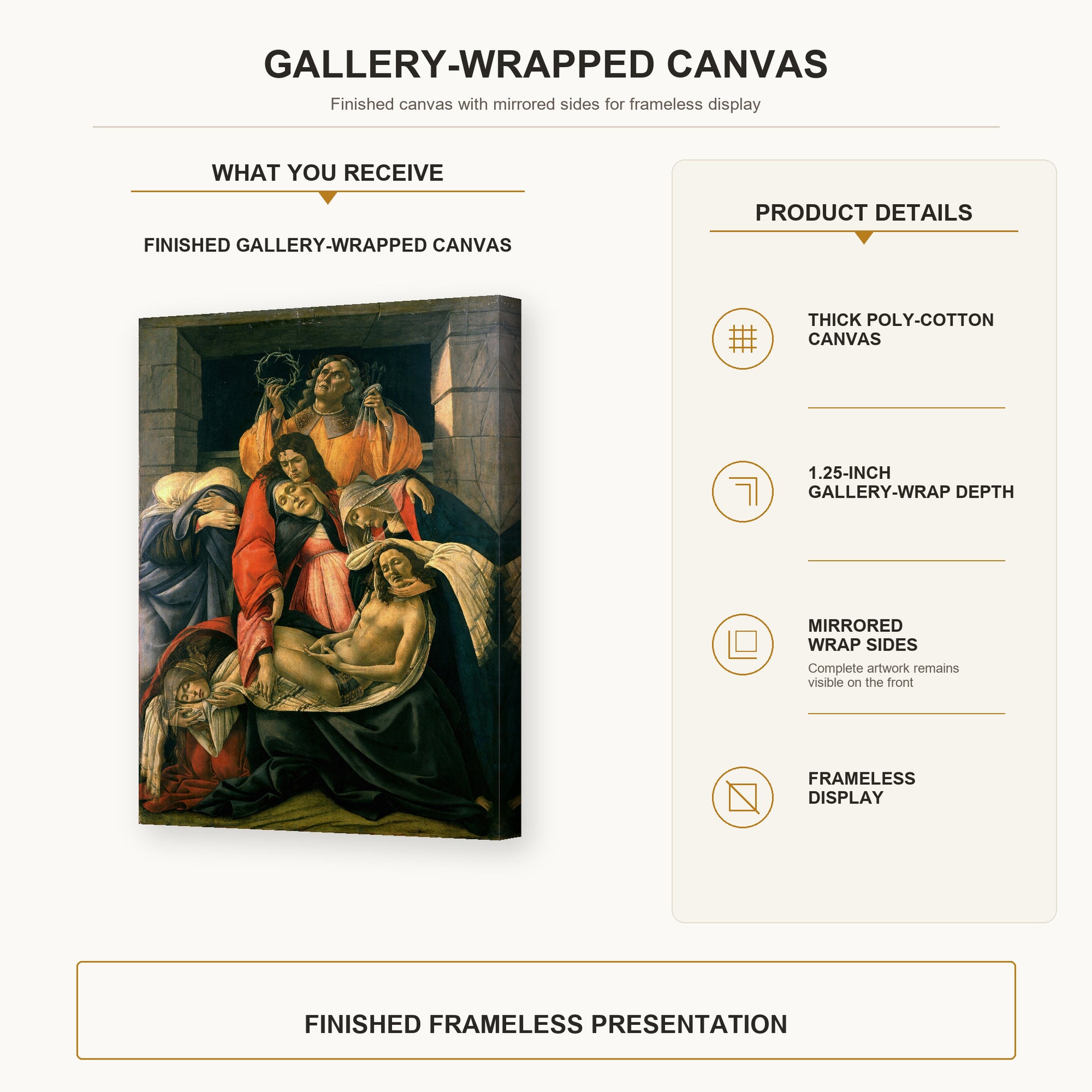 GALLERY-WRAPPED CANVAS

Finished canvas with mirrored sides for frameless display

WHAT YOU RECEIVE

FINISHED GALLERY-WRAPPED CANVAS

PRODUCT DETAILS

THICK POLY-COTTON CANVAS

1.25-INCH GALLERY-WRAP DEPTH

MIRRORED WRAP SIDES

Complete artwork remains visible on the front

FRAMELESS DISPLAY

FINISHED FRAMELESS PRESENTATION