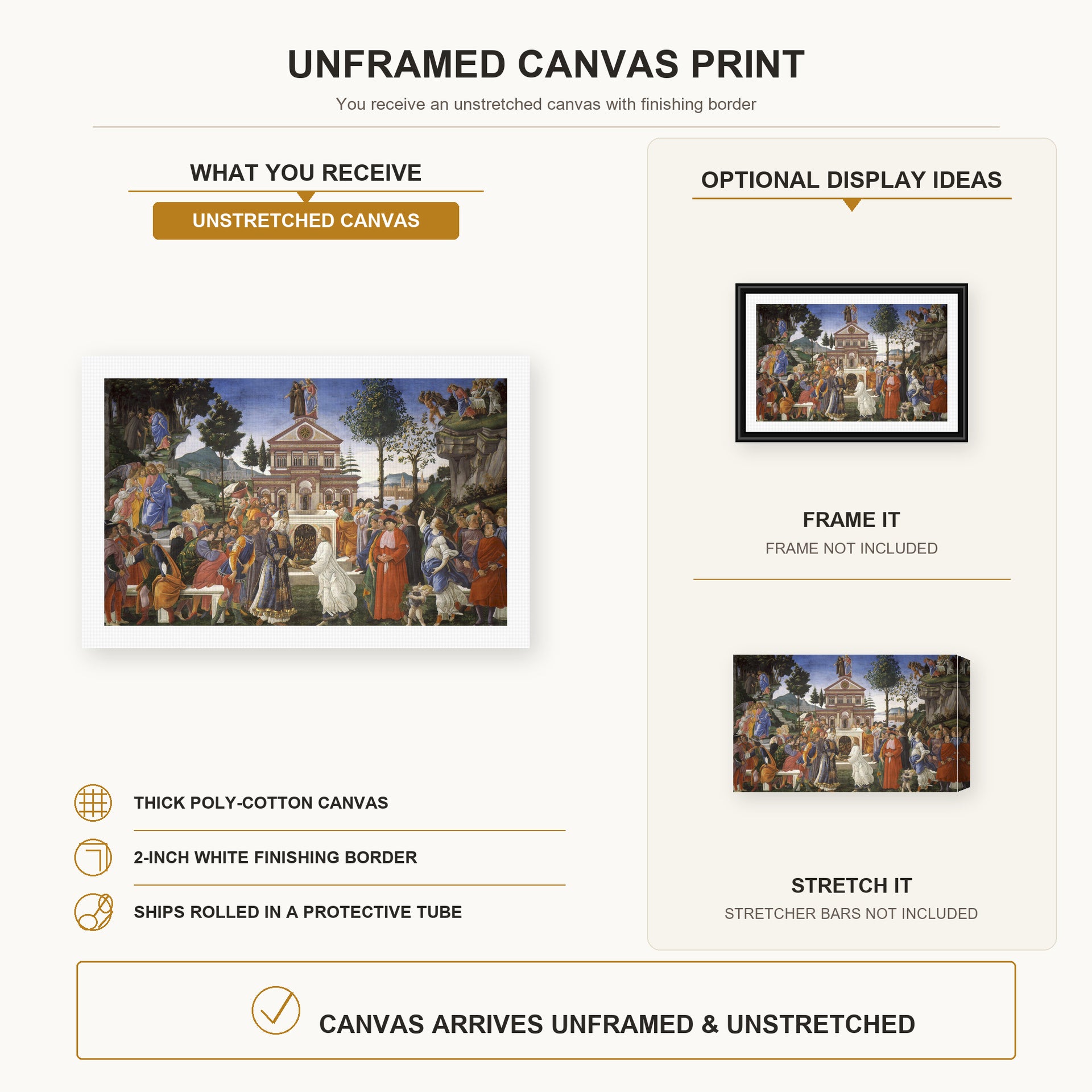 UNFRAMED CANVAS PRINT

You receive an unstretched canvas with finishing border

WHAT YOU RECEIVE

UNSTRETCHED CANVAS

THICK POLY-COTTON CANVAS

2-INCH WHITE FINISHING BORDER

SHIPS ROLLED IN A PROTECTIVE TUBE

OPTIONAL DISPLAY IDEAS

FRAME IT

FRAME NOT INCLUDED

STRETCH IT

STRETCHER BARS NOT INCLUDED

CANVAS ARRIVES UNFRAMED & UNSTRETCHED