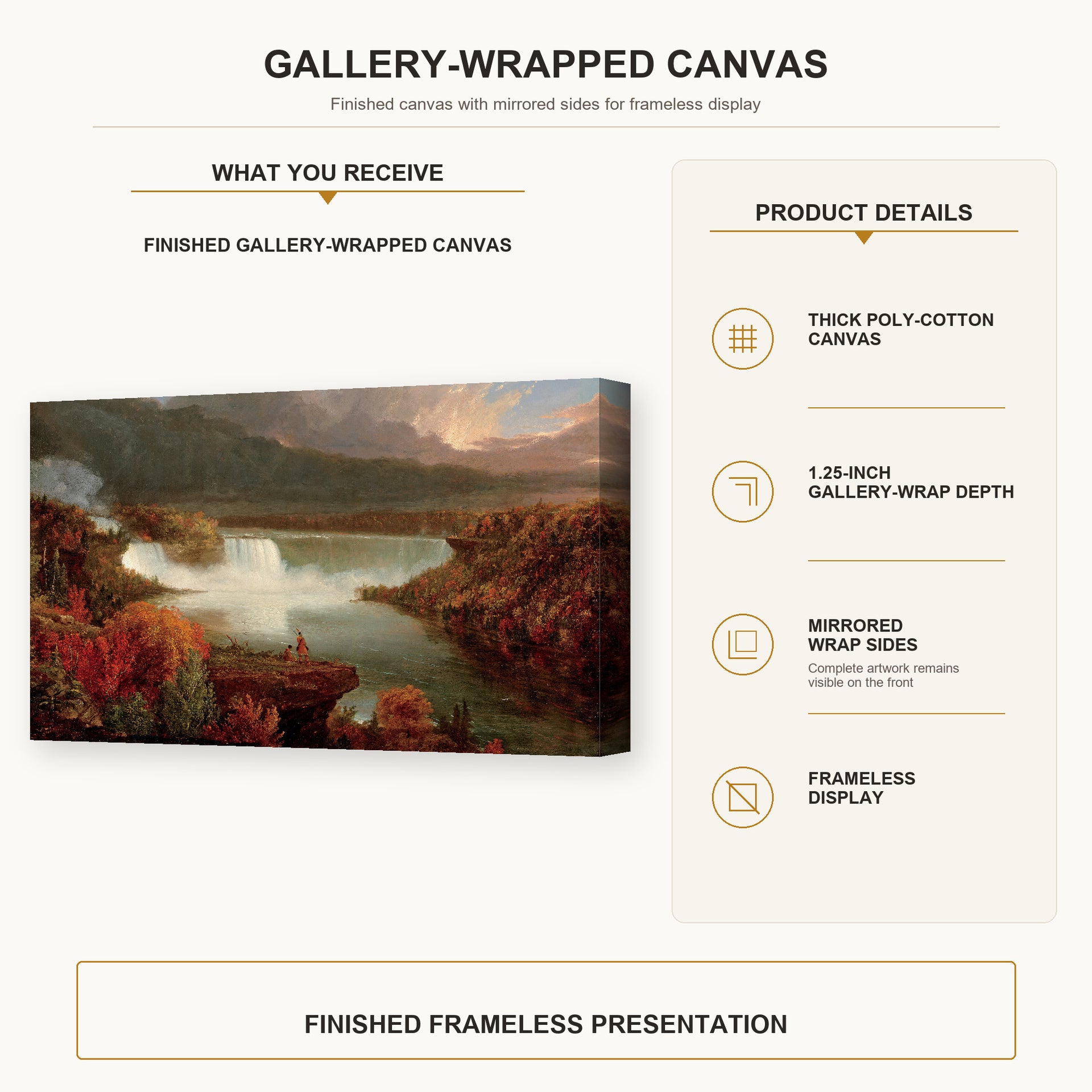 GALLERY-WRAPPED CANVAS

Finished canvas with mirrored sides for frameless display

WHAT YOU RECEIVE

FINISHED GALLERY-WRAPPED CANVAS

PRODUCT DETAILS

THICK POLY-COTTON CANVAS

1.25-INCH GALLERY-WRAP DEPTH

MIRRORED WRAP SIDES

Complete artwork remains visible on the front

FRAMELESS DISPLAY

FINISHED FRAMELESS PRESENTATION