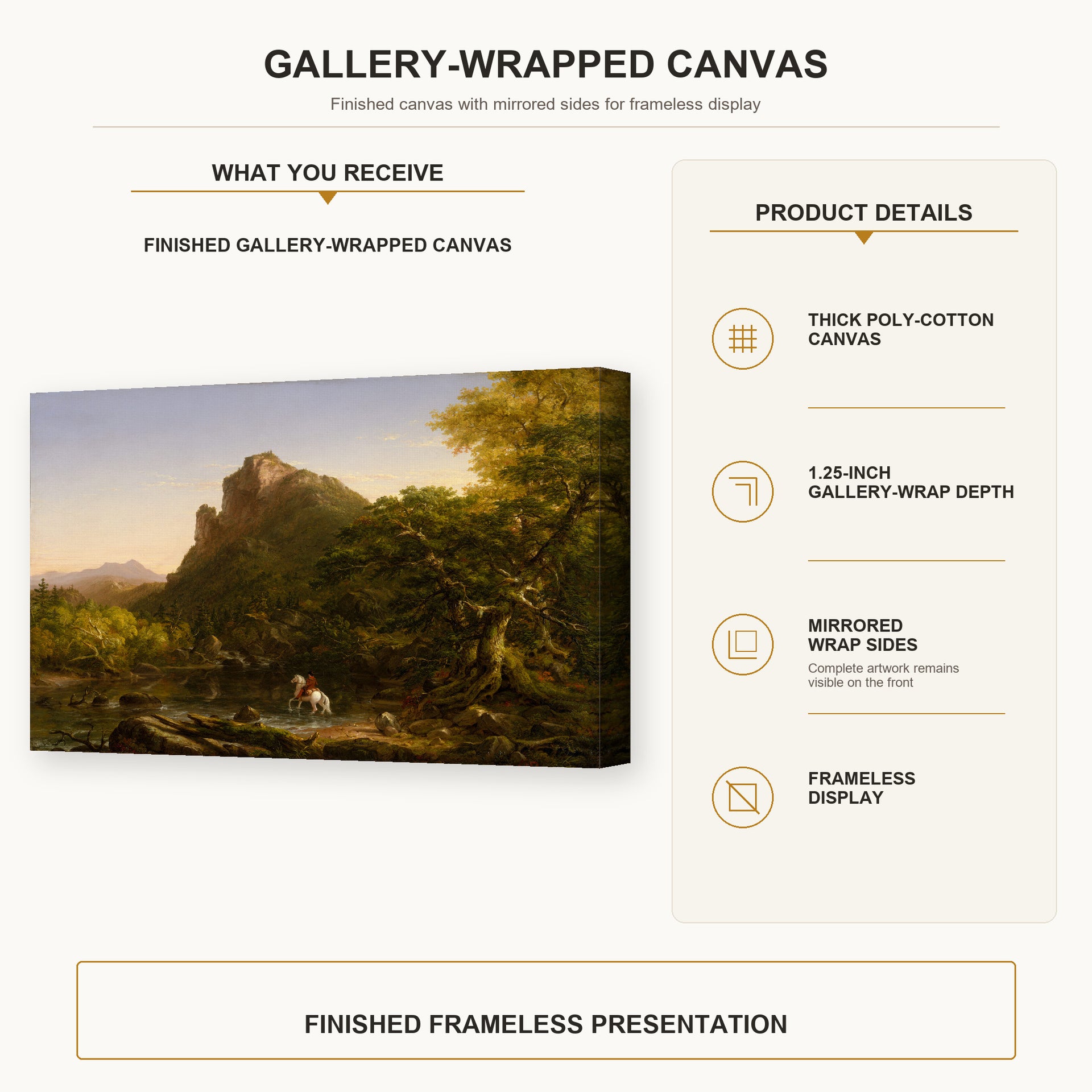 GALLERY-WRAPPED CANVAS

Finished canvas with mirrored sides for frameless display

WHAT YOU RECEIVE

FINISHED GALLERY-WRAPPED CANVAS

PRODUCT DETAILS

THICK POLY-COTTON CANVAS

1.25-INCH GALLERY-WRAP DEPTH

MIRRORED WRAP SIDES

Complete artwork remains visible on the front

FRAMELESS DISPLAY

FINISHED FRAMELESS PRESENTATION