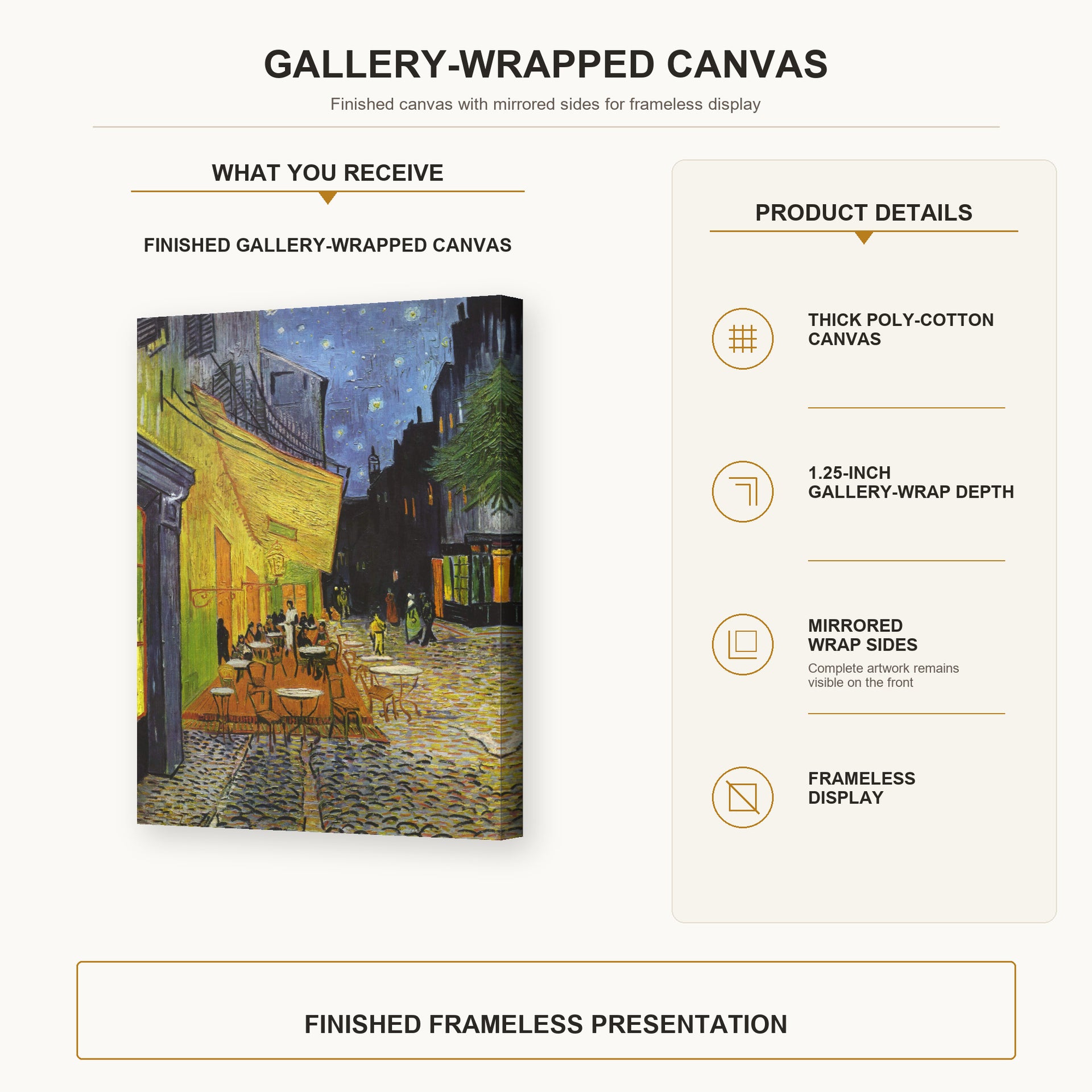 GALLERY-WRAPPED CANVAS

Finished canvas with mirrored sides for frameless display

WHAT YOU RECEIVE

FINISHED GALLERY-WRAPPED CANVAS

PRODUCT DETAILS

THICK POLY-COTTON CANVAS

1.25-INCH GALLERY-WRAP DEPTH

MIRRORED WRAP SIDES

Complete artwork remains visible on the front

FRAMELESS DISPLAY

FINISHED FRAMELESS PRESENTATION