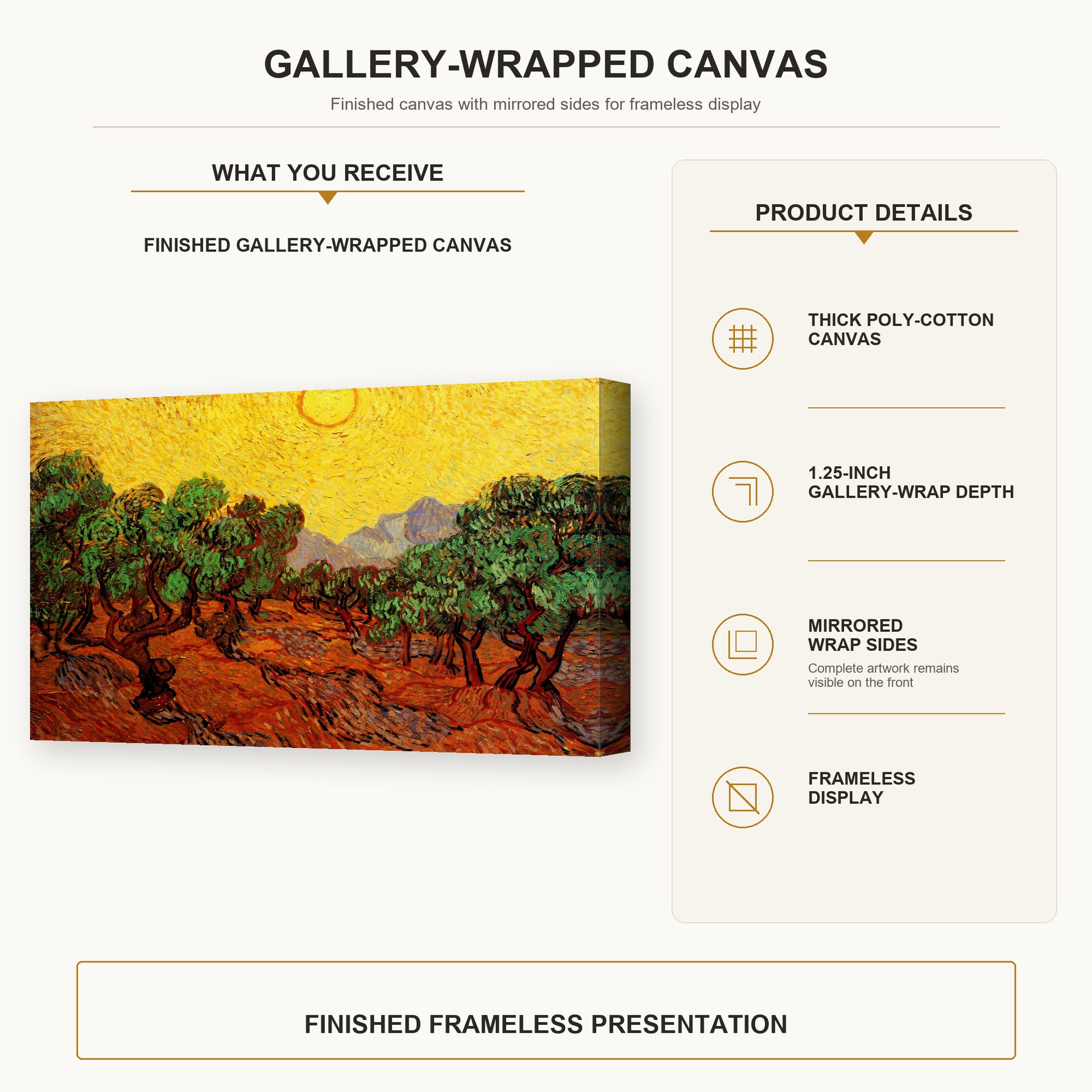 GALLERY-WRAPPED CANVAS

Finished canvas with mirrored sides for frameless display

WHAT YOU RECEIVE

FINISHED GALLERY-WRAPPED CANVAS

PRODUCT DETAILS

THICK POLY-COTTON CANVAS

1.25-INCH GALLERY-WRAP DEPTH

MIRRORED WRAP SIDES

Complete artwork remains visible on the front

FRAMELESS DISPLAY

FINISHED FRAMELESS PRESENTATION