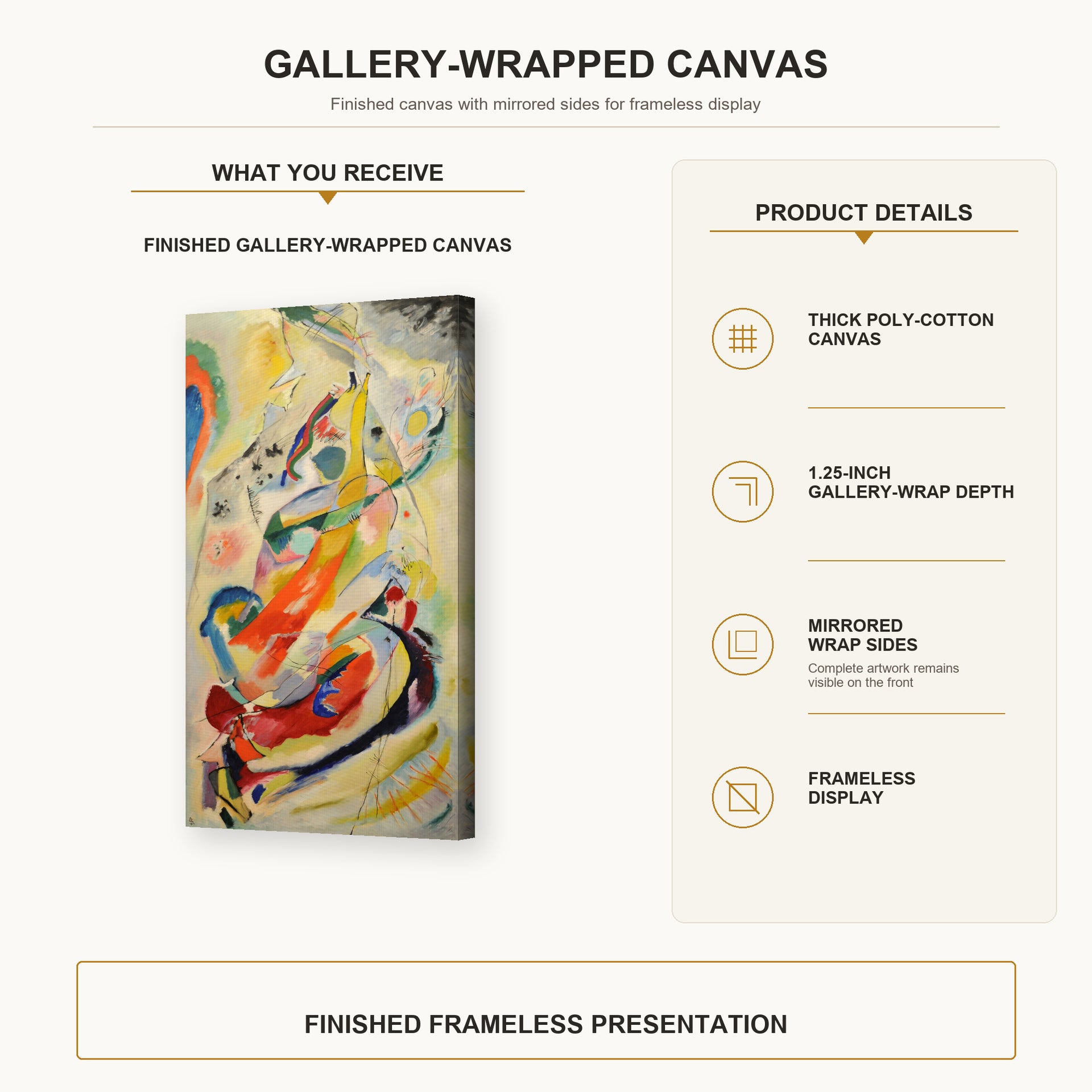 GALLERY-WRAPPED CANVAS

Finished canvas with mirrored sides for frameless display

WHAT YOU RECEIVE

FINISHED GALLERY-WRAPPED CANVAS

PRODUCT DETAILS

THICK POLY-COTTON CANVAS

1.25-INCH GALLERY-WRAP DEPTH

MIRRORED WRAP SIDES

Complete artwork remains visible on the front

FRAMELESS DISPLAY

FINISHED FRAMELESS PRESENTATION