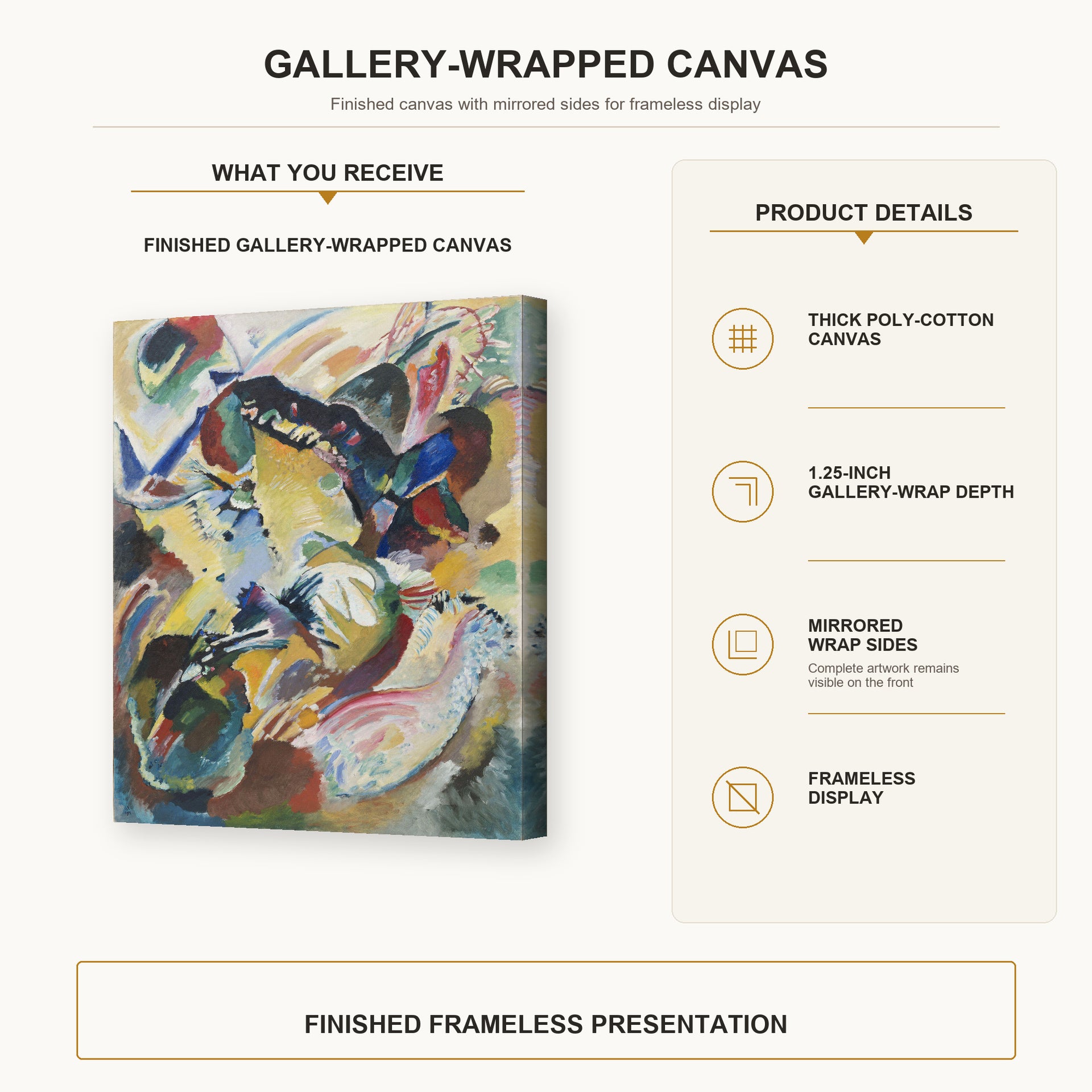 GALLERY-WRAPPED CANVAS

Finished canvas with mirrored sides for frameless display

WHAT YOU RECEIVE

FINISHED GALLERY-WRAPPED CANVAS

PRODUCT DETAILS

THICK POLY-COTTON CANVAS

1.25-INCH GALLERY-WRAP DEPTH

MIRRORED WRAP SIDES

Complete artwork remains visible on the front

FRAMELESS DISPLAY

FINISHED FRAMELESS PRESENTATION