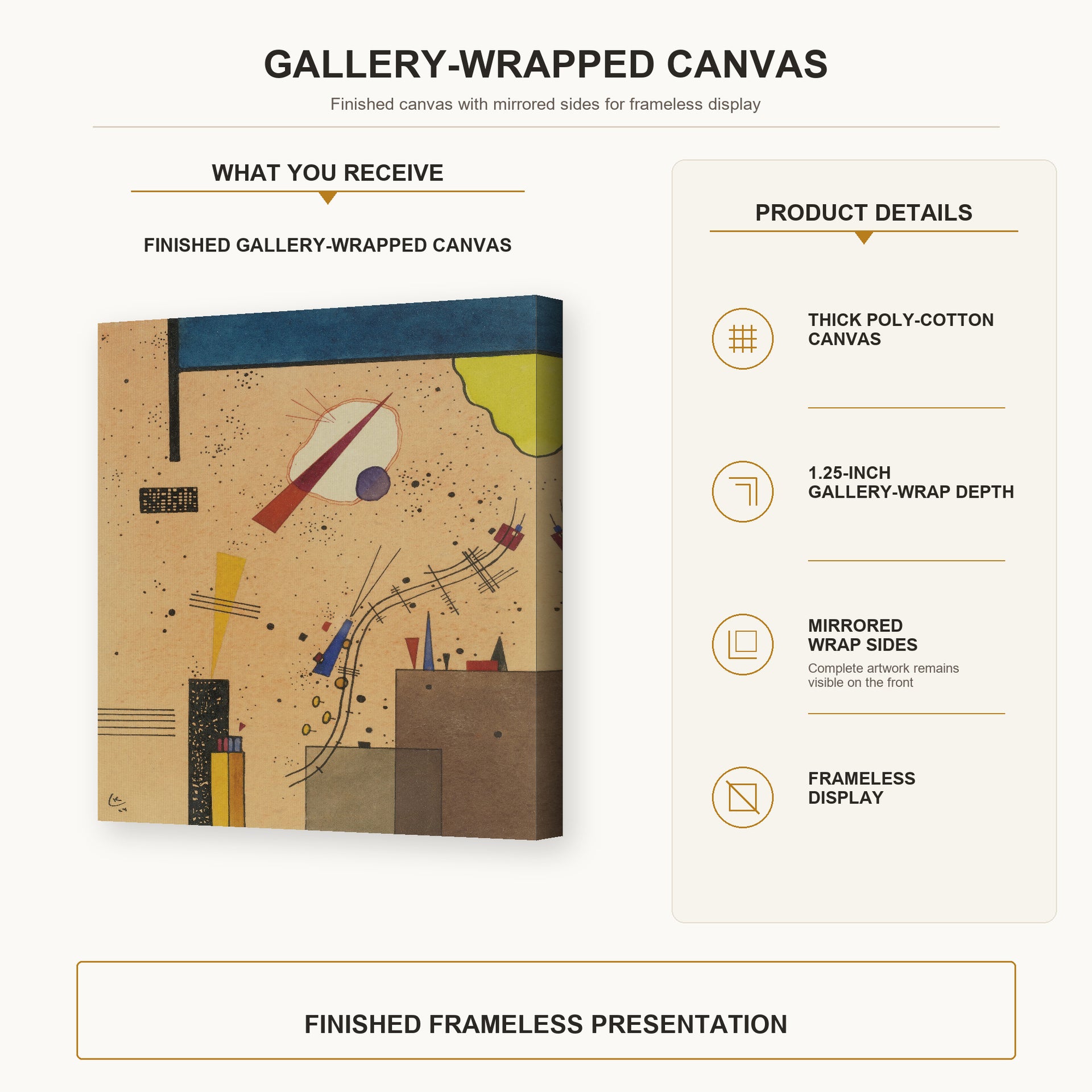 GALLERY-WRAPPED CANVAS

Finished canvas with mirrored sides for frameless display

WHAT YOU RECEIVE

FINISHED GALLERY-WRAPPED CANVAS

PRODUCT DETAILS

THICK POLY-COTTON CANVAS

1.25-INCH GALLERY-WRAP DEPTH

MIRRORED WRAP SIDES

Complete artwork remains visible on the front

FRAMELESS DISPLAY

FINISHED FRAMELESS PRESENTATION